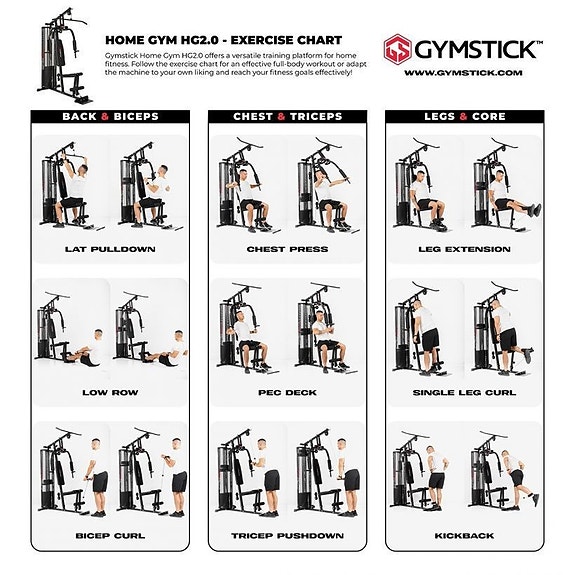 HOME GYM HG2.0 - EXERCISE CHART

Gymstick Home Gym HG2.0 offers a versatile training platform for home fitness. Follow the exercise chart for an effective full-body workout or adapt the machine to your own liking and reach your fitness goals effectively!

GS GYMSTICK™

WWW.GYMSTICK.COM

BACK & BICEPS

LAT PULLDOWN

LOW ROW

BICEP CURL

CHEST & TRICEPS

CHEST PRESS

PEC DECK

TRICEP PUSHDOWN

LEGS & CORE

LEG EXTENSION

SINGLE LEG CURL

KICKBACK