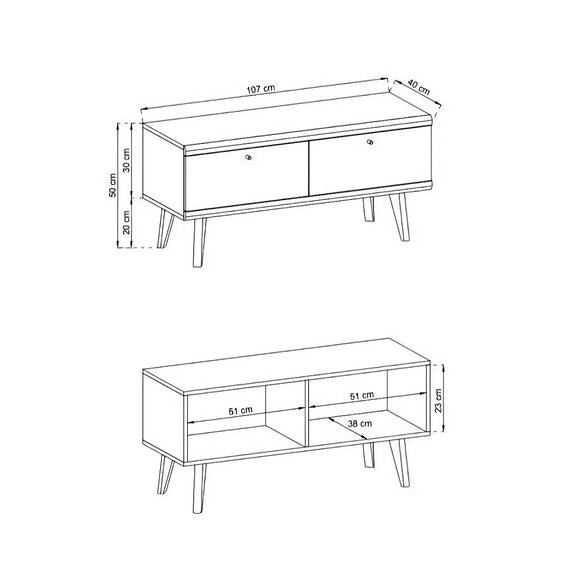 107 cm
40 cm
50 cm
30 cm
20 cm

51 cm
51 cm
38 cm
23 cm