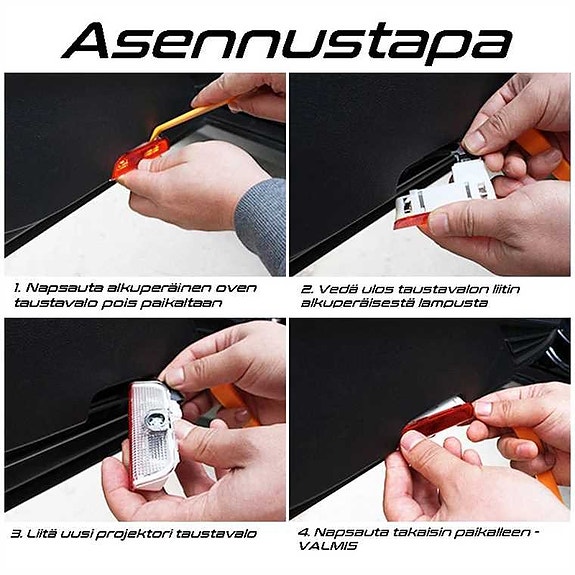 Asennustapa

1. Napsauta alkuperäinen oven taustavalo pois paikaltaan

2. Vedä ulos taustavalon liitin alkuperäisestä lampusta

3. Liitä uusi projektori taustavalo

4. Napsauta takaisin paikalleen - VALMIS