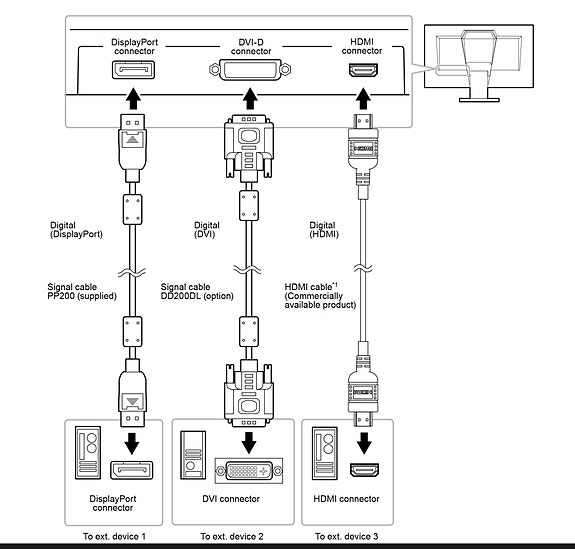 DisplayPort connector

DVI-D connector

HDMI connector

Digital (DisplayPort)

Digital (DVI)

Digital (HDMI)

Signal cable PP200 (supplied)

Signal cable DD200DL (option)

HDMI cable$^{*1}$ (Commercially available product)

DisplayPort connector

DVI connector

HDMI connector

To ext. device 1

To ext. device 2

To ext. device 3