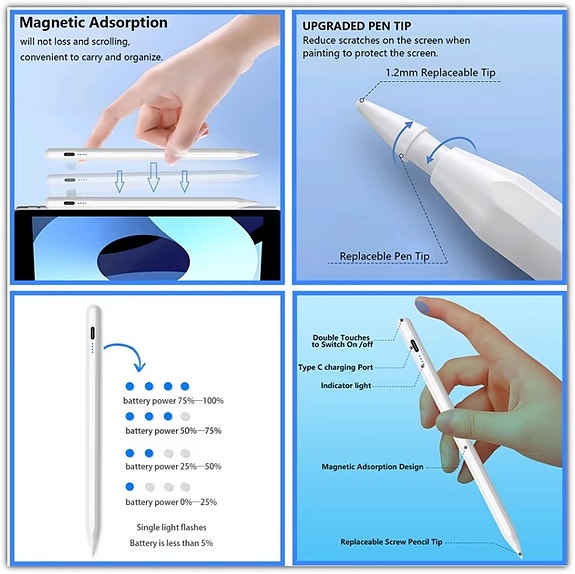 Magnetic Adsorption
will not loss and scrolling, convenient to carry and organize.

UPGRADED PEN TIP
Reduce scratches on the screen when painting to protect the screen.

1.2mm Replaceable Tip

Replaceble Pen Tip

battery power 75%—100%

battery power 50%—75%

battery power 25%—50%

battery power 0%—25%

Single light flashes
Battery is less than 5%

Double Touches to Switch On /off

Type C charging Port

Indicator light

Magnetic Adsorption Design

Replaceable Screw Pencil Tip