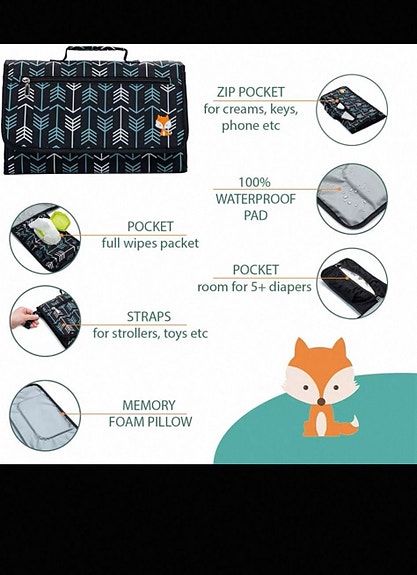 ZIP POCKET
for creams, keys, phone etc

100%
WATERPROOF
PAD

POCKET
full wipes packet

POCKET
room for 5+ diapers

STRAPS
for strollers, toys etc

MEMORY
FOAM PILLOW