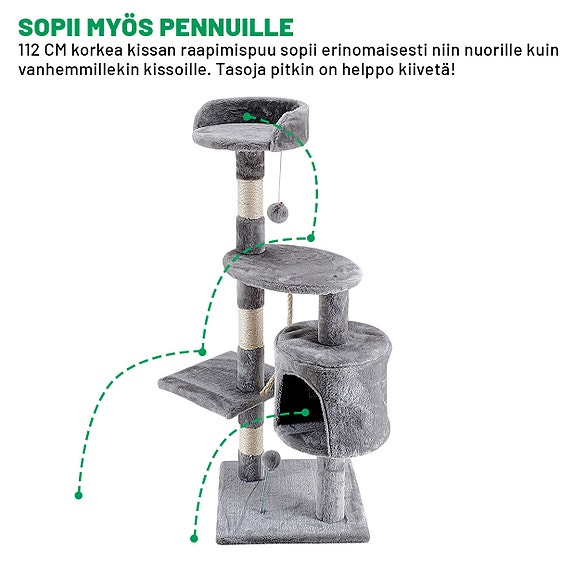 SOPII MYÖS PENNUILLE
112 CM korkea kissan raapimispuu sopii erinomaisesti niin nuorille kuin vanhemmillekin kissoille. Tasoja pitkin on helppo kiivetä!