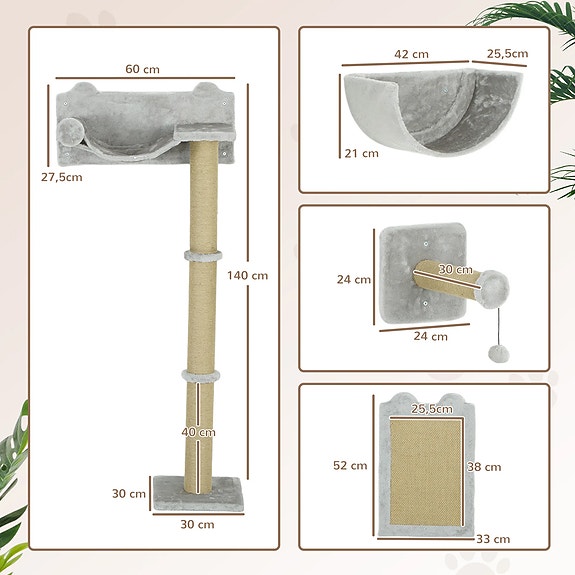 60 cm

27,5cm

140 cm

40 cm

30 cm

30 cm

42 cm

25,5cm

21 cm

24 cm

30 cm

24 cm

25,5cm

52 cm

38 cm

33 cm