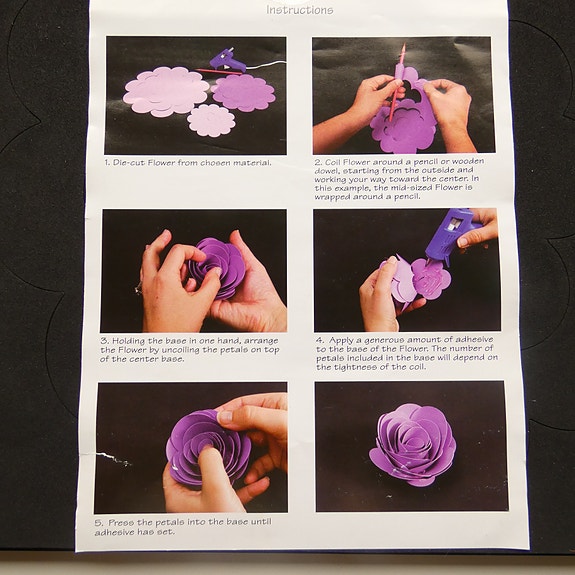 Instructions

1. Die-cut Flower from chosen material.

2. Coil Flower around a pencil or wooden dowel, starting from the outside and working your way toward the center. In this example, the mid-sized Flower is wrapped around a pencil.

3. Holding the base in one hand, arrange the Flower by uncoiling the petals on top of the center base.

4. Apply a generous amount of adhesive to the base of the Flower. The number of petals included in the base will depend on the tightness of the coil.

5. Press the petals into the base until adhesive has set.