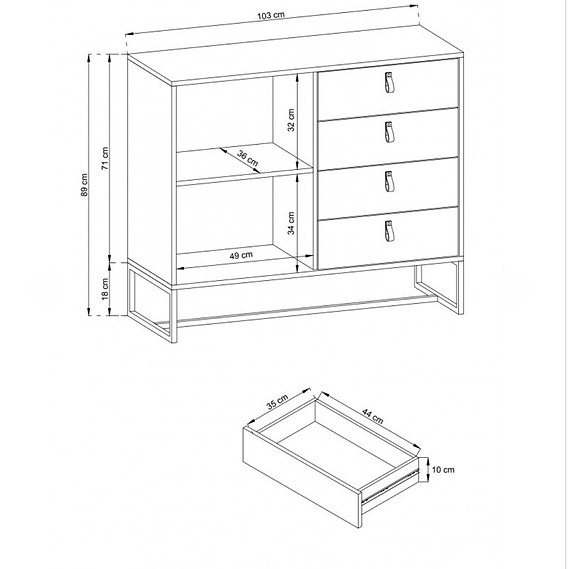 103 cm

89 cm

71 cm

18 cm

32 cm

36 cm

34 cm

49 cm

35 cm

44 cm

10 cm