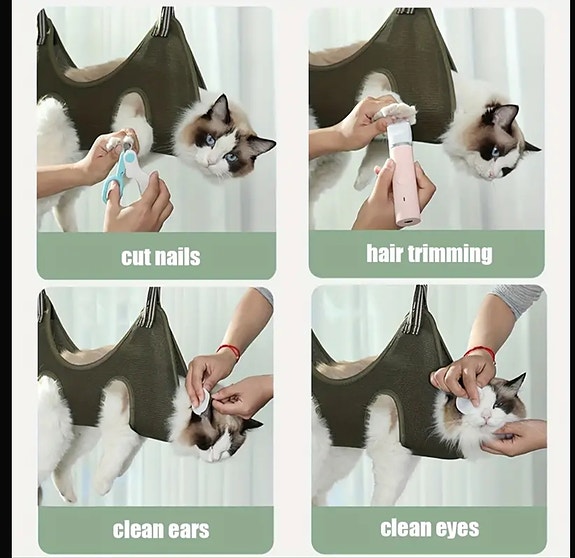 cut nails

hair trimming

clean ears

clean eyes