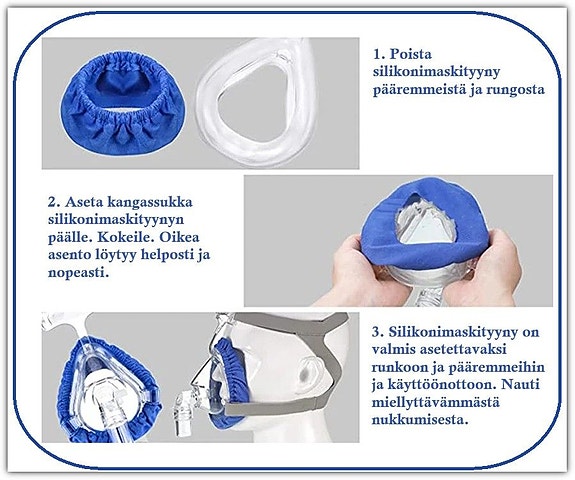 1. Poista silikonimaskityyny pääremmeistä ja rungosta

2. Aseta kangassukka silikonimaskityynyn päälle. Kokeile. Oikea asento löytyy helposti ja nopeasti.

3. Silikonimaskityyny on valmis asetettavaksi runkoon ja pääremmeihin ja käyttöönottoon. Nauti miellyttävämmästä nukkumisesta.