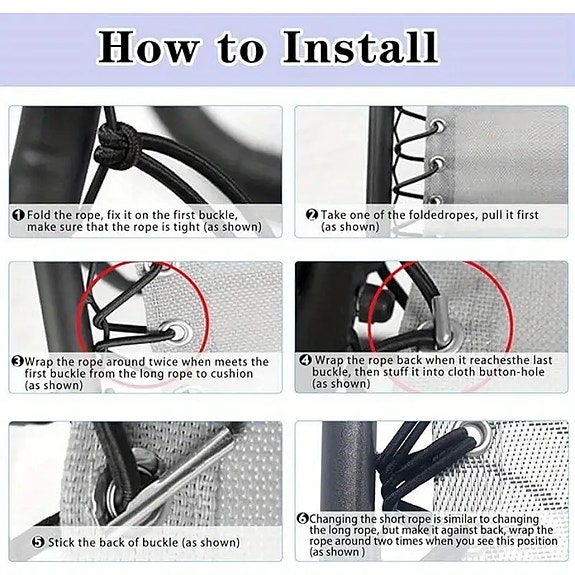 How to Install

❶ Fold the rope, fix it on the first buckle, make sure that the rope is tight (as shown)

❷ Take one of the foldedropes, pull it first (as shown)

❸ Wrap the rope around twice when meets the first buckle from the long rope to cushion (as shown)

❹ Wrap the rope back when it reachesthe last buckle, then stuff it into cloth button-hole (as shown)

❺ Stick the back of buckle (as shown)

❻ Changing the short rope is similar to changing the long rope, but make it against back, wrap the rope around two times when you see this position (as shown )