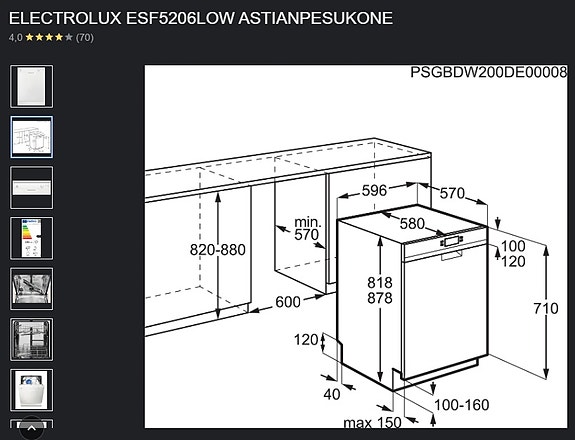 ELECTROLUX ESF5206LOW ASTIANPESUKONE
4,0 ★★★★★ (70)

PSGBDW200DE00008

596
570
580
min.
570
820-880
100
120
818
878
710
600
120
40
100-160
max 150