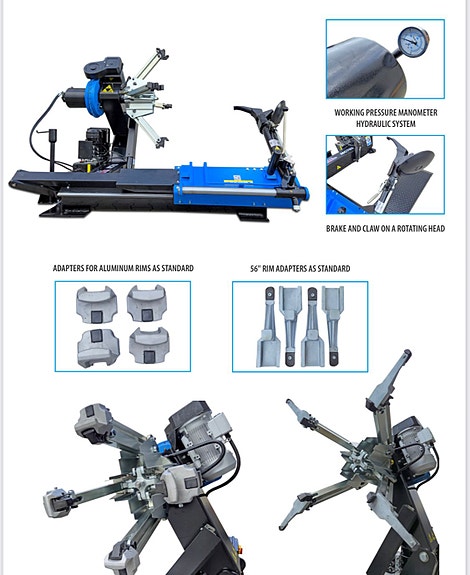 WORKING PRESSURE MANOMETER
HYDRAULIC SYSTEM

BRAKE AND CLAW ON A ROTATING HEAD

ADAPTERS FOR ALUMINUM RIMS AS STANDARD

56" RIM ADAPTERS AS STANDARD