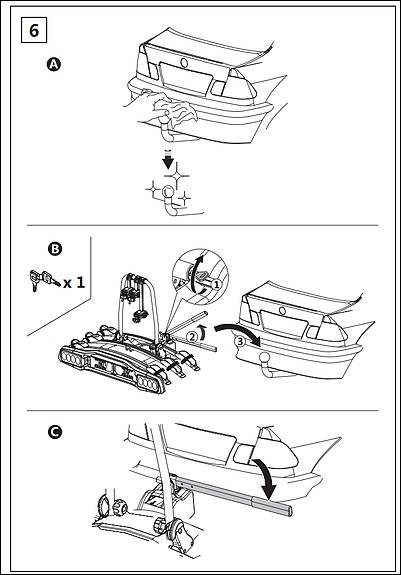 6

A

B

x 1

1

2

3

C