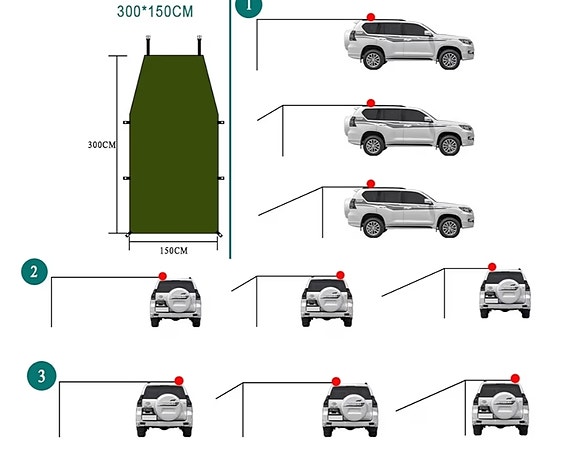 300*150CM

300CM

150CM

1

2

3