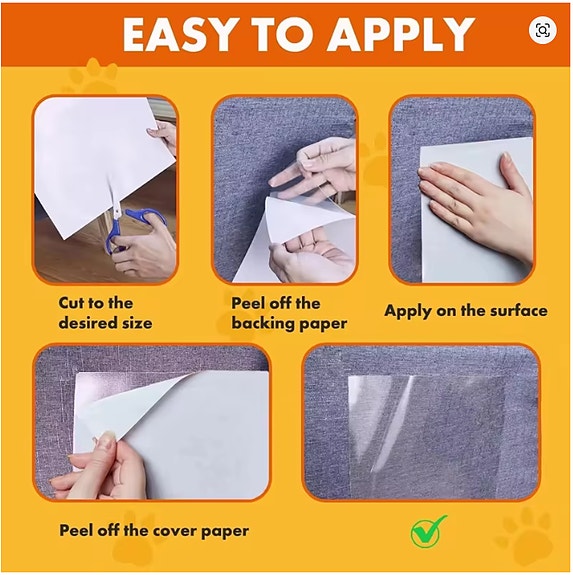 EASY TO APPLY

Cut to the desired size

Peel off the backing paper

Apply on the surface

Peel off the cover paper