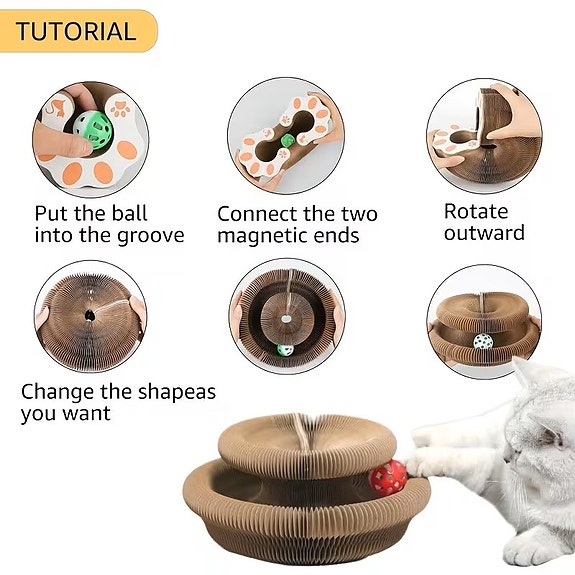 TUTORIAL

Put the ball into the groove

Connect the two magnetic ends

Rotate outward

Change the shapeas you want