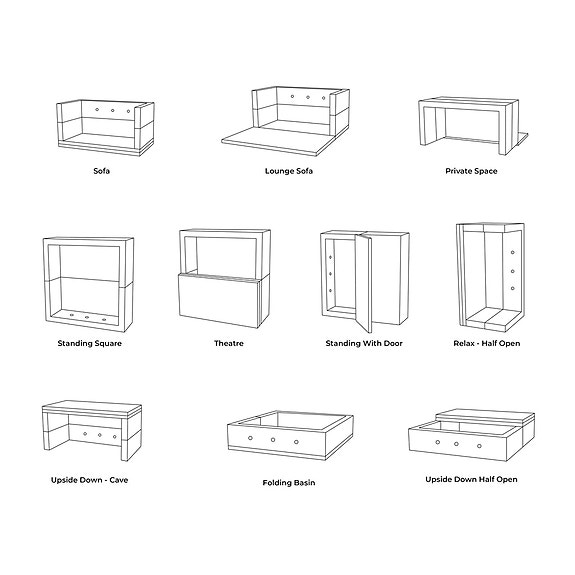 Sofa

Lounge Sofa

Private Space

Standing Square

Theatre

Standing With Door

Relax - Half Open

Upside Down - Cave

Folding Basin

Upside Down Half Open