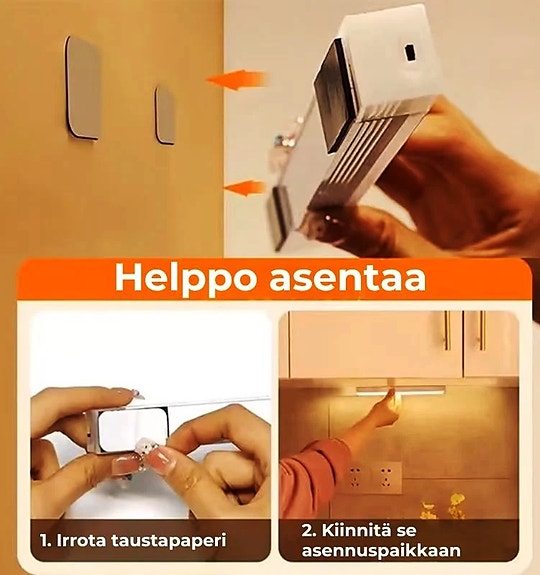 Helppo asentaa

1. Irrota taustapaperi

2. Kiinnitä se asennuspaikkaan