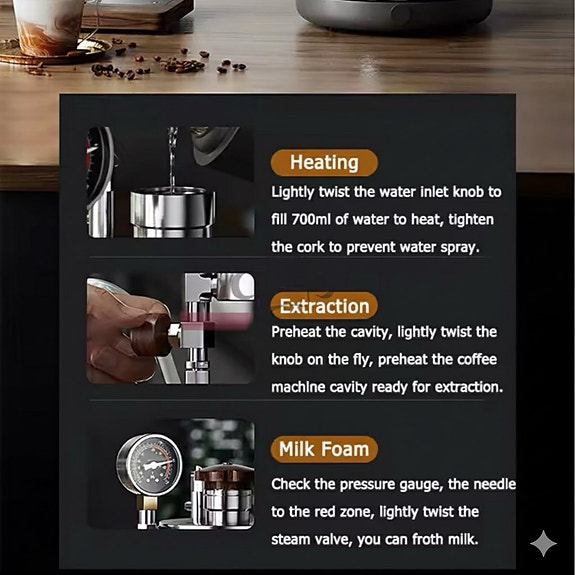 Heating

Lightly twist the water inlet knob to fill 700ml of water to heat, tighten the cork to prevent water spray.

Extraction

Preheat the cavity, lightly twist the knob on the fly, preheat the coffee machine cavity ready for extraction.

Milk Foam

Check the pressure gauge, the needle to the red zone, lightly twist the steam valve, you can froth milk.