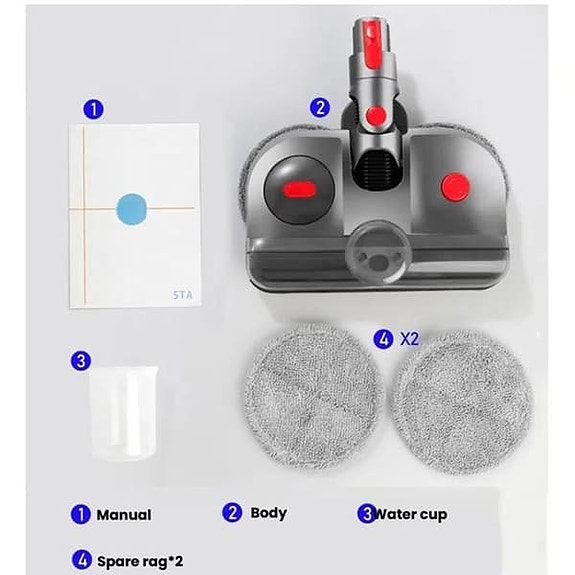 1

2

STA

3

4 X2

1 Manual

2 Body

3 Water cup

4 Spare rag*2