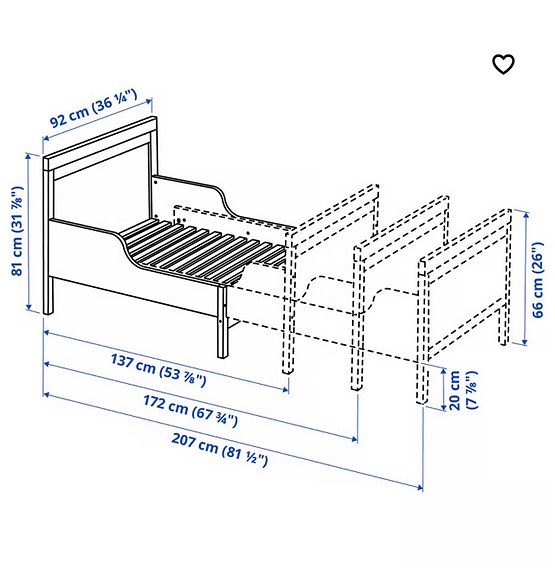 92 cm (36 ¼")

81 cm (31 ⅞")

66 cm (26")

137 cm (53 ⅞")

20 cm (7 ⅞")

172 cm (67 ¾")

207 cm (81 ½")