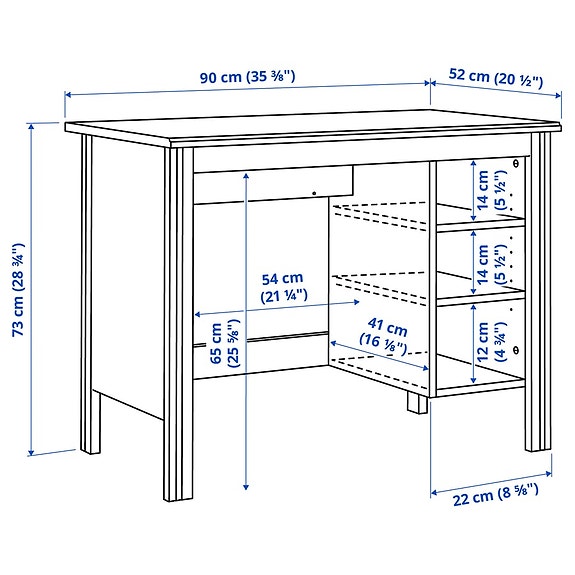 90 cm (35 ⅜")

52 cm (20 ½")

73 cm (28 ¾")

14 cm (5 ½")

14 cm (5 ½")

54 cm (21 ¼")

65 cm (25 ⅝")

41 cm (16 ⅛")

12 cm (4 ¾")

22 cm (8 ⅝")