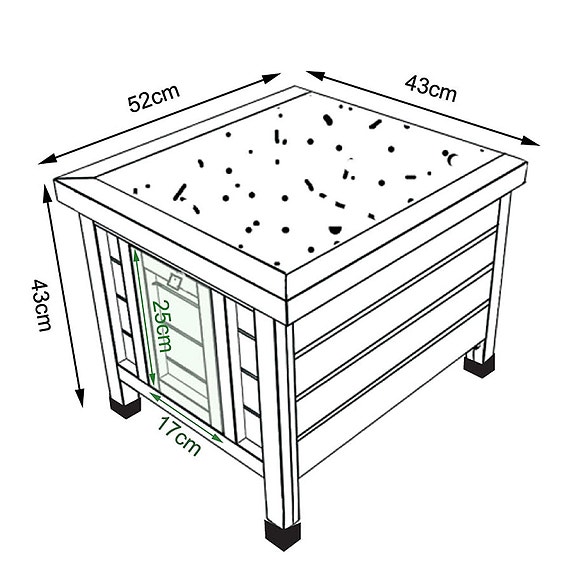 52cm
43cm
43cm
25cm
17cm