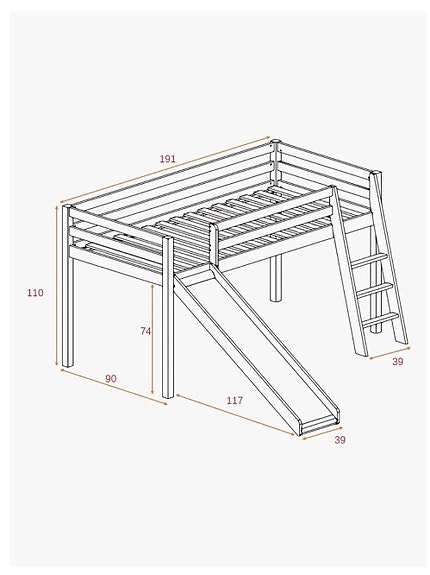 191
110
74
90
117
39
39