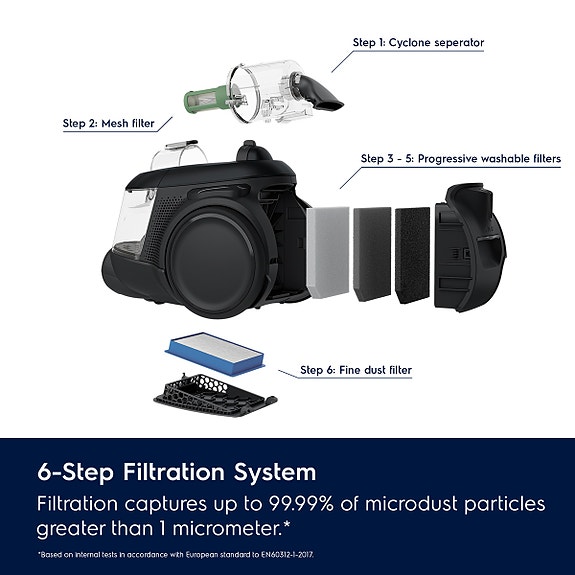 Step 1: Cyclone seperator

Step 2: Mesh filter

Step 3 - 5: Progressive washable filters

Step 6: Fine dust filter

6-Step Filtration System

Filtration captures up to 99.99% of microdust particles greater than 1 micrometer.*

*Based on internal tests in accordance with European standard to EN60312-1-2017.