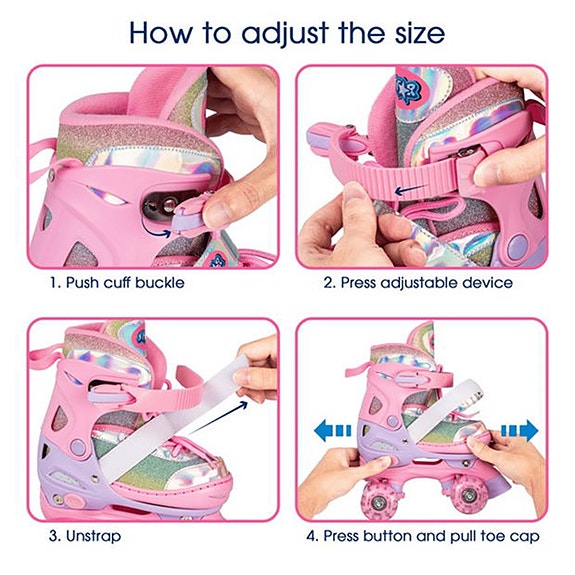 How to adjust the size

1. Push cuff buckle

2. Press adjustable device

3. Unstrap

4. Press button and pull toe cap