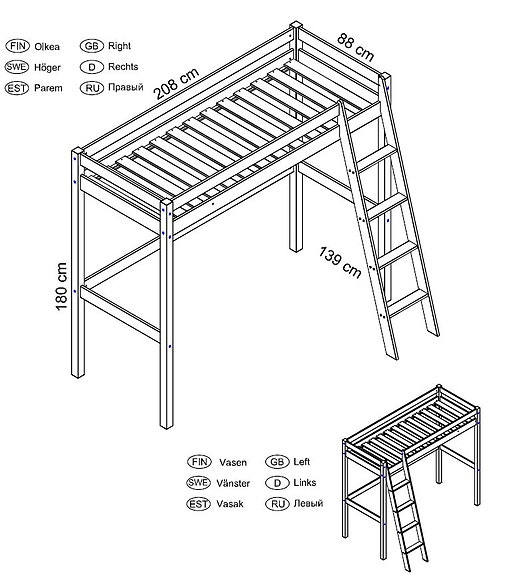 FIN Oikea
SWE Höger
EST Parem

GB Right
D Rechts
RU Правый

208 cm
88 cm
180 cm
139 cm

FIN Vasen
SWE Vänster
EST Vasak

GB Left
D Links
RU Левый