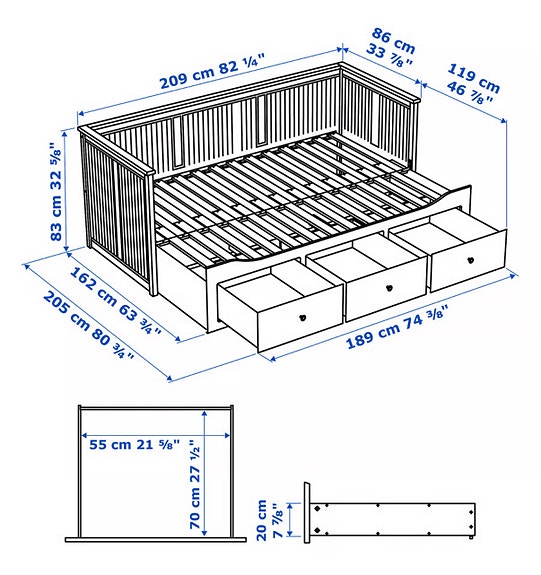 209 cm 82 ¼"

86 cm
33 ⅞"

119 cm
46 ⅞"

83 cm 32 ⅝"

162 cm 63 ¾"

205 cm 80 ¾"

189 cm 74 ⅜"

55 cm 21 ⅝"

70 cm 27 ½"

20 cm
7 ⅞"