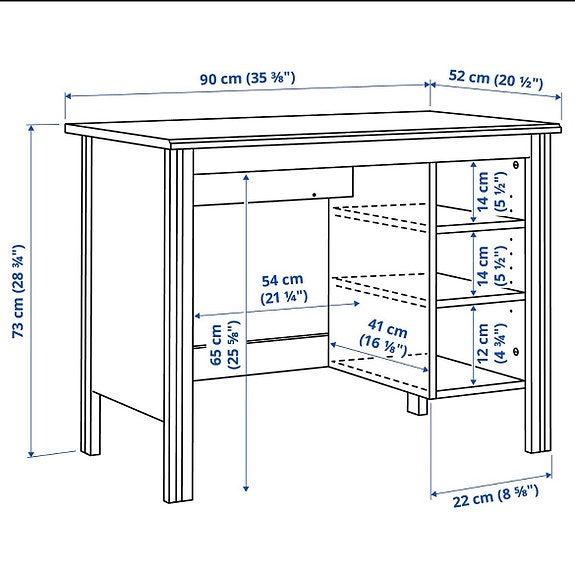 90 cm (35 ⅜")

52 cm (20 ½")

73 cm (28 ¾")

14 cm (5 ½")

14 cm (5 ½")

54 cm (21 ¼")

65 cm (25 ⅝")

41 cm (16 ⅛")

12 cm (4 ¾")

22 cm (8 ⅝")