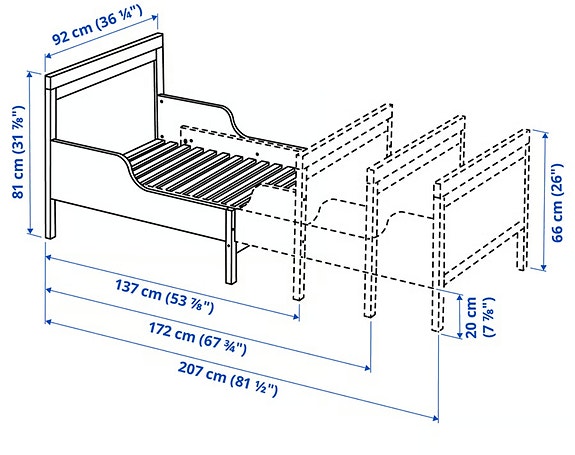 92 cm (36 ¼")

81 cm (31 ⅞")

66 cm (26")

137 cm (53 ⅞")

20 cm (7 ⅞")

172 cm (67 ¾")

207 cm (81 ½")