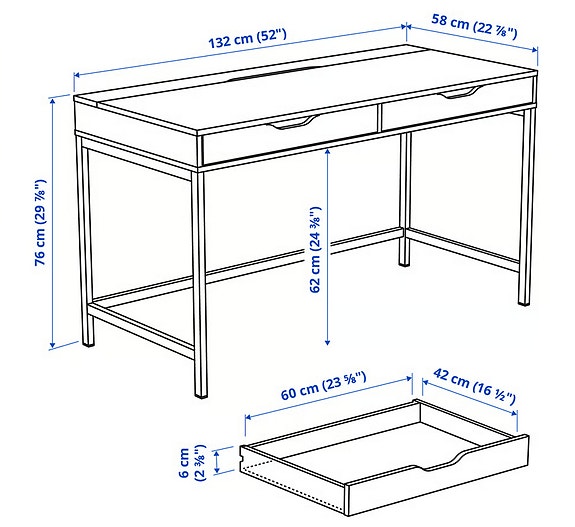 132 cm (52")

58 cm (22 ⅞")

76 cm (29 ⅞")

62 cm (24 ⅜")

60 cm (23 ⅝")

42 cm (16 ½")

6 cm (2 ⅜")