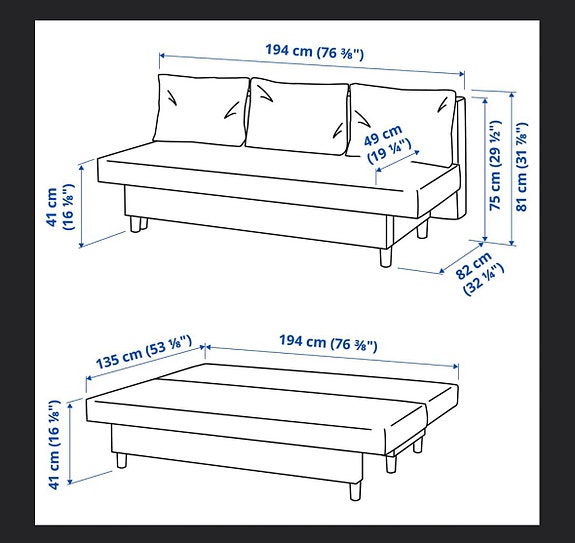 194 cm (76 ⅜")

49 cm (19 ¼")

41 cm (16 ⅛")

75 cm (29 ½")

81 cm (31 ⅞")

82 cm (32 ¼")

135 cm (53 ⅛")

194 cm (76 ⅜")

41 cm (16 ⅛")