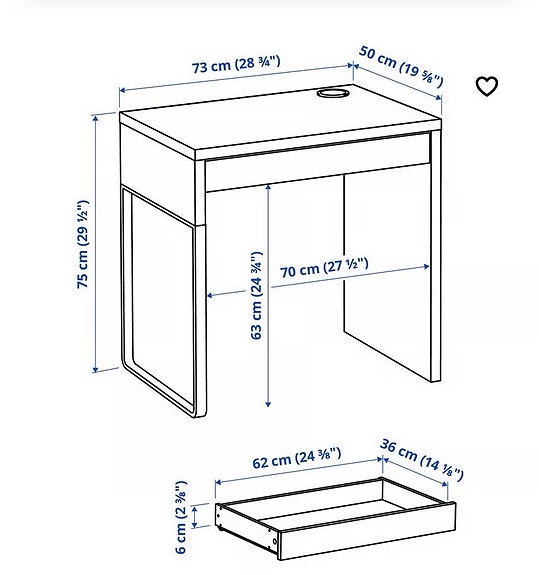 73 cm (28 ¾")

50 cm (19 ⅝")

75 cm (29 ½")

63 cm (24 ¾")

70 cm (27 ½")

62 cm (24 ⅜")

36 cm (14 ⅛")

6 cm (2 ⅜")