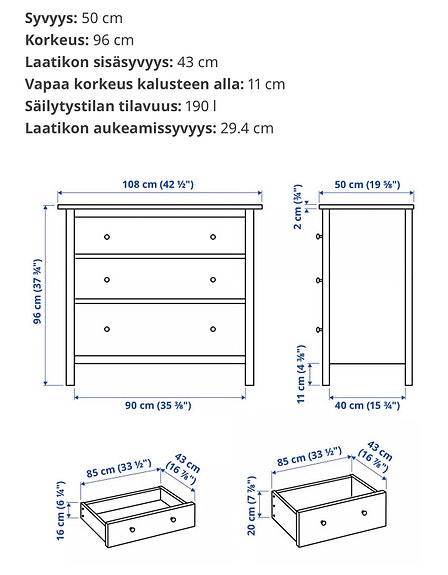 **Syvyys:** 50 cm
**Korkeus:** 96 cm
**Laatikon sisäsyvyys:** 43 cm
**Vapaa korkeus kalusteen alla:** 11 cm
**Säilytystilan tilavuus:** 190 l
**Laatikon aukeamissyvyys:** 29.4 cm

108 cm (42 ½")
96 cm (37 ¾")
90 cm (35 ⅜")
50 cm (19 ⅝")
2 cm (¾")
11 cm (4 ⅜")
40 cm (15 ¾")

85 cm (33 ½")
43 cm (16 ⅞")
16 cm (6 ¼")

85 cm (33 ½")
43 cm (16 ⅞")
20 cm (7 ⅞")