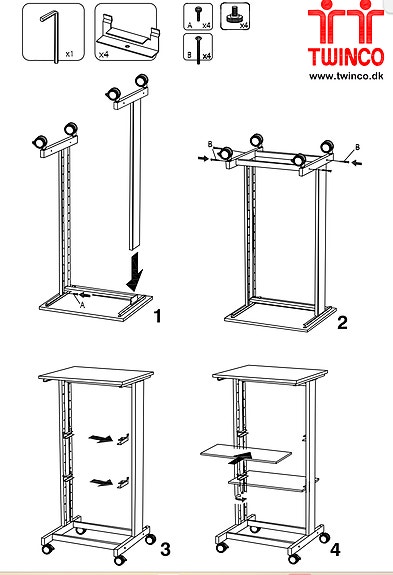 x1

x4

A x4

x4

B x4

TWINCO
www.twinco.dk

A

1

B

B

2

3

4