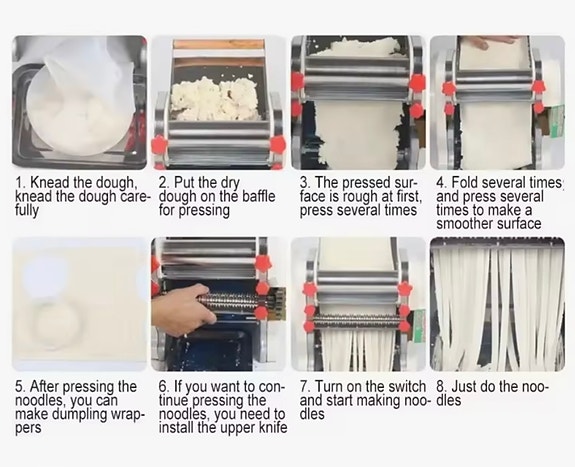 1. Knead the dough, knead the dough carefully

2. Put the dry dough on the baffle for pressing

3. The pressed surface is rough at first, press several times

4. Fold several times, and press several times to make a smoother surface

5. After pressing the noodles, you can make dumpling wrappers

6. If you want to continue pressing the noodles, you need to install the upper knife

7. Turn on the switch and start making noodles

8. Just do the noodles