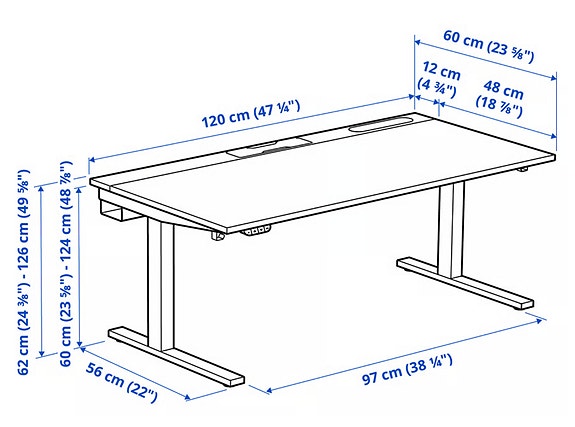 60 cm (23 ⅝")

12 cm (4 ¾")

48 cm (18 ⅞")

120 cm (47 ¼")

62 cm (24 ⅜") - 126 cm (49 ⅝")

60 cm (23 ⅝") - 124 cm (48 ⅞")

56 cm (22")

97 cm (38 ¼")