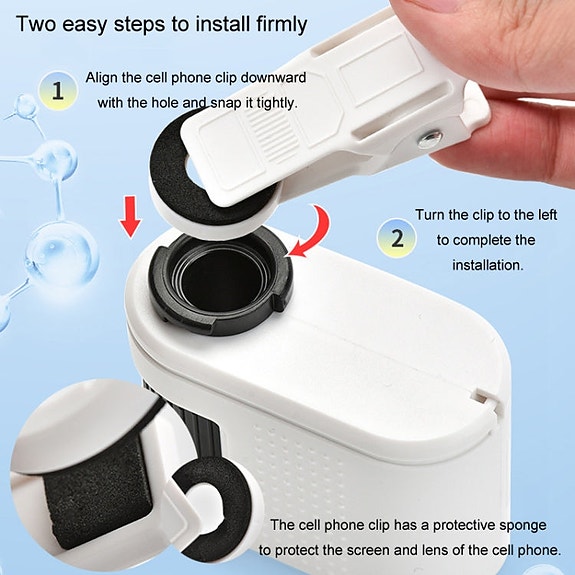 Two easy steps to install firmly

1 Align the cell phone clip downward with the hole and snap it tightly.

2 Turn the clip to the left to complete the installation.

The cell phone clip has a protective sponge to protect the screen and lens of the cell phone.