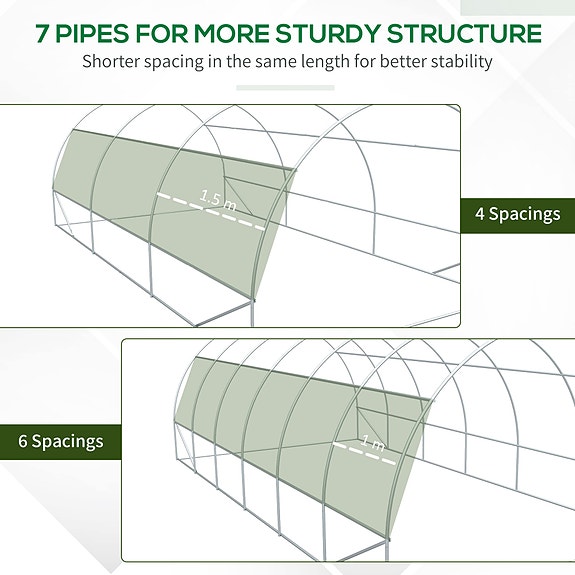 7 PIPES FOR MORE STURDY STRUCTURE

Shorter spacing in the same length for better stability

1.5 m

4 Spacings

6 Spacings

1 m