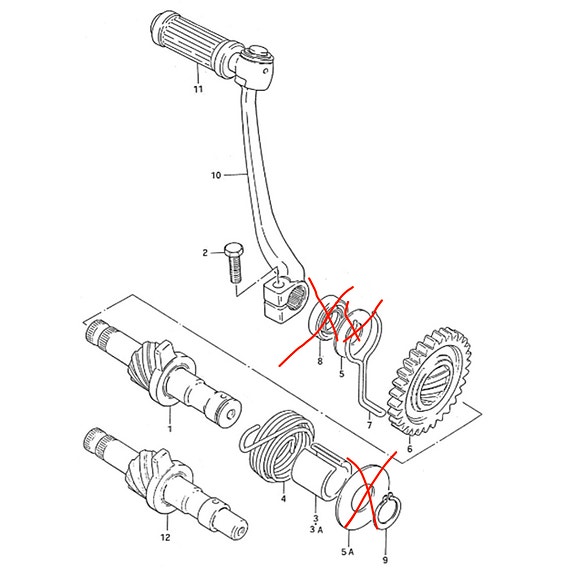 11

10

2

8

5

7

6

1

4

3
3 A

5 A

9

12