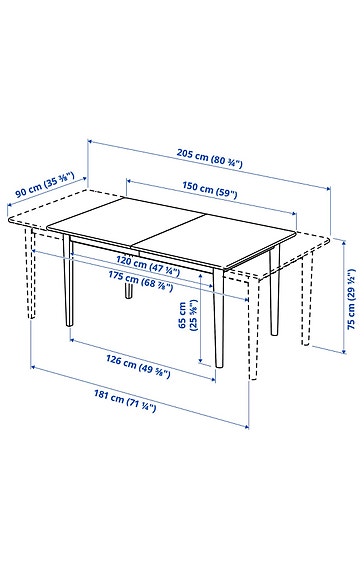 205 cm (80 ¾")

90 cm (35 ⅜")

150 cm (59")

120 cm (47 ¼")

175 cm (68 ⅞")

65 cm (25 ⅝")

75 cm (29 ½")

126 cm (49 ⅝")

181 cm (71 ¼")