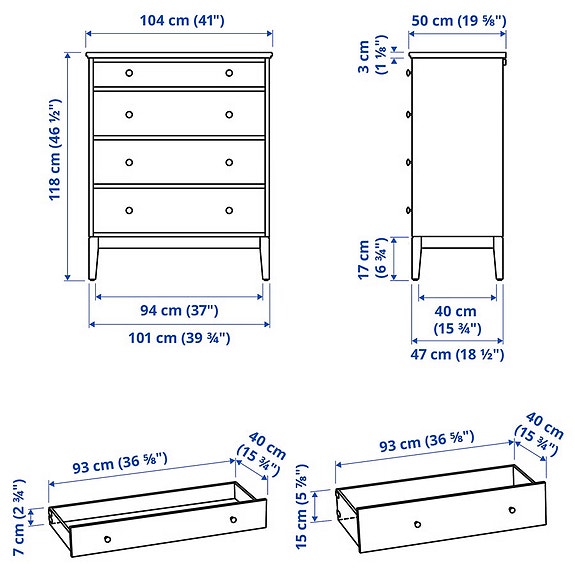 104 cm (41")

118 cm (46 ½")

94 cm (37")

101 cm (39 ¾")

50 cm (19 ⅝")

3 cm (1 ⅛")

17 cm (6 ¾")

40 cm (15 ¾")

47 cm (18 ½")

93 cm (36 ⅝")

40 cm (15 ¾")

7 cm (2 ¾")

93 cm (36 ⅝")

40 cm (15 ¾")

15 cm (5 ⅞")