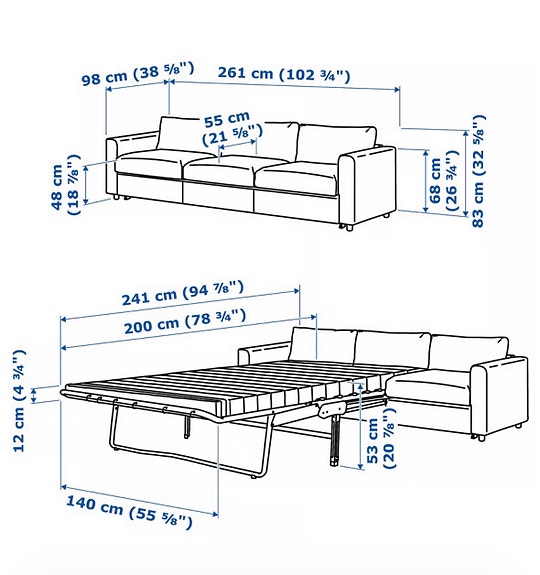 98 cm (38 ⅝")
261 cm (102 ¾")
55 cm (21 ⅝")
48 cm (18 ⅞")
68 cm (26 ¾")
83 cm (32 ⅝")
241 cm (94 ⅞")
200 cm (78 ¾")
12 cm (4 ¾")
53 cm (20 ⅞")
140 cm (55 ⅝")