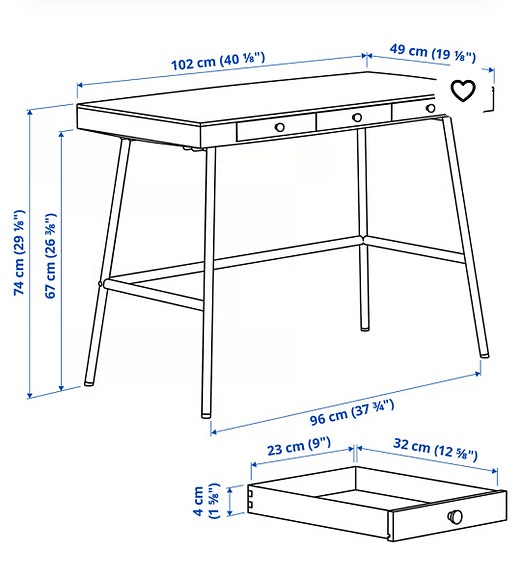 102 cm (40 ⅛")
49 cm (19 ⅛")
74 cm (29 ⅛")
67 cm (26 ⅜")
96 cm (37 ¾")
23 cm (9")
32 cm (12 ⅝")
4 cm (1 ⅝")