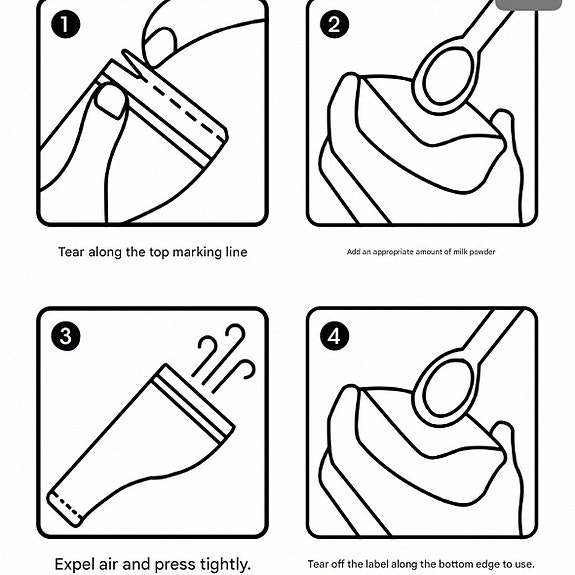 1

Tear along the top marking line

2

Add an appropriate amount of milk powder

3

Expel air and press tightly.

4

Tear off the label along the bottom edge to use.