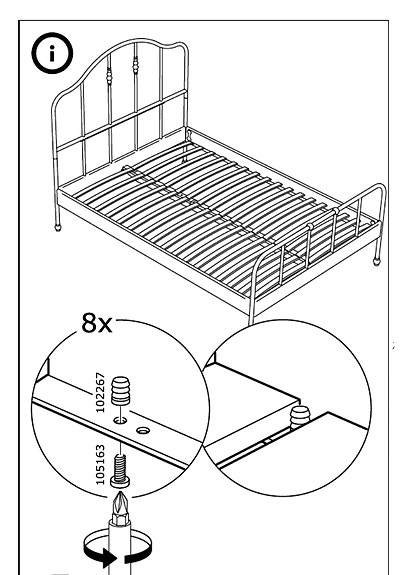 i

8x

102267

105163