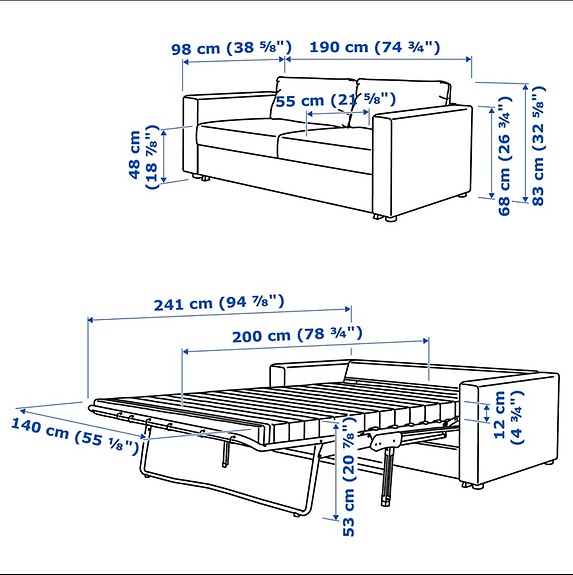 98 cm (38 ⅝")
190 cm (74 ¾")
55 cm (21 ⅝")
48 cm (18 ⅞")
68 cm (26 ¾")
83 cm (32 ⅝")

241 cm (94 ⅞")
200 cm (78 ¾")
140 cm (55 ⅛")
12 cm (4 ¾")
53 cm (20 ⅞")